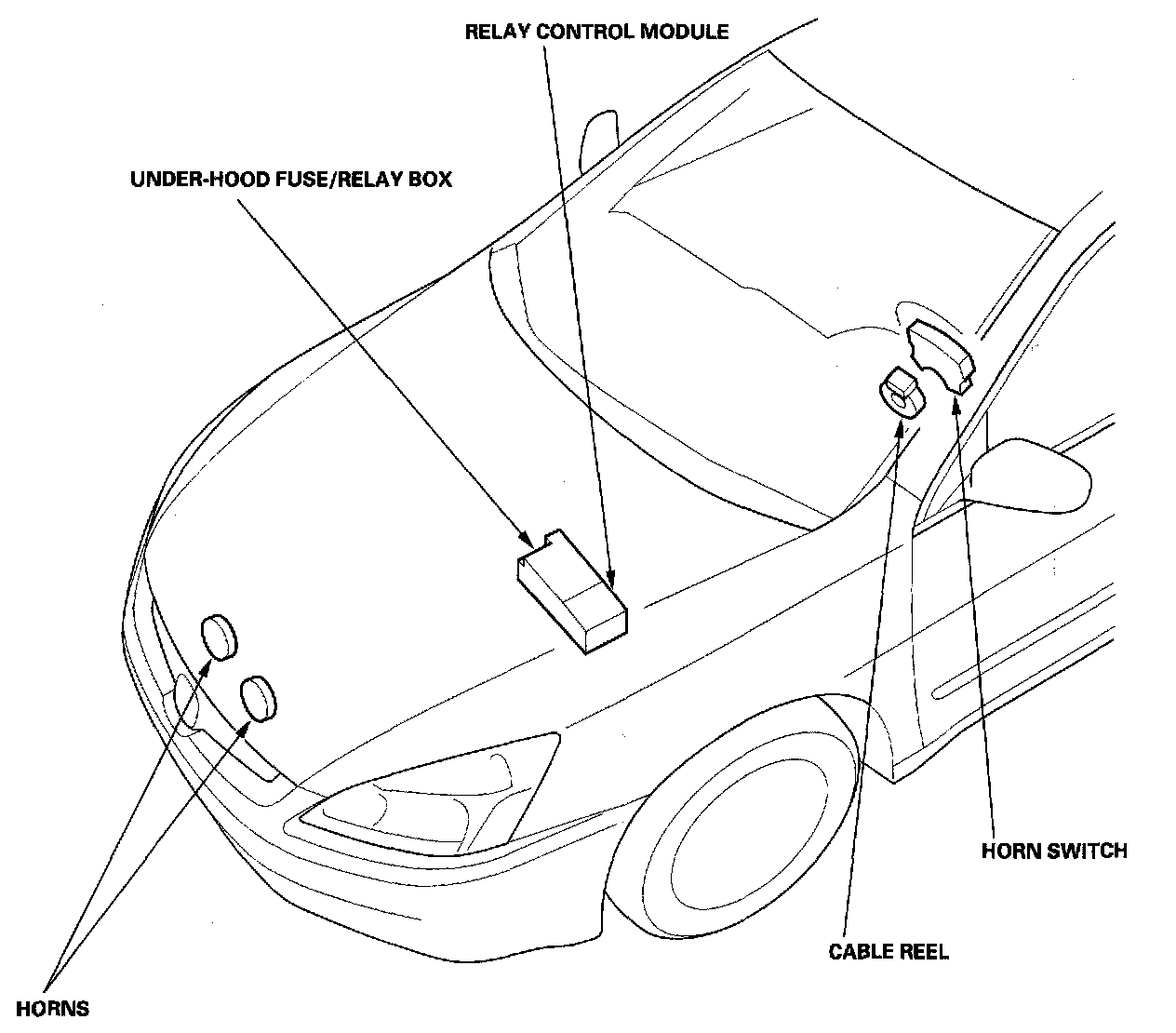 RELAY CONTROL MODULE

UNDER-HOOD FUSE/RELAY BOX

HORN SWITCH

CABLE REEL

HORNS