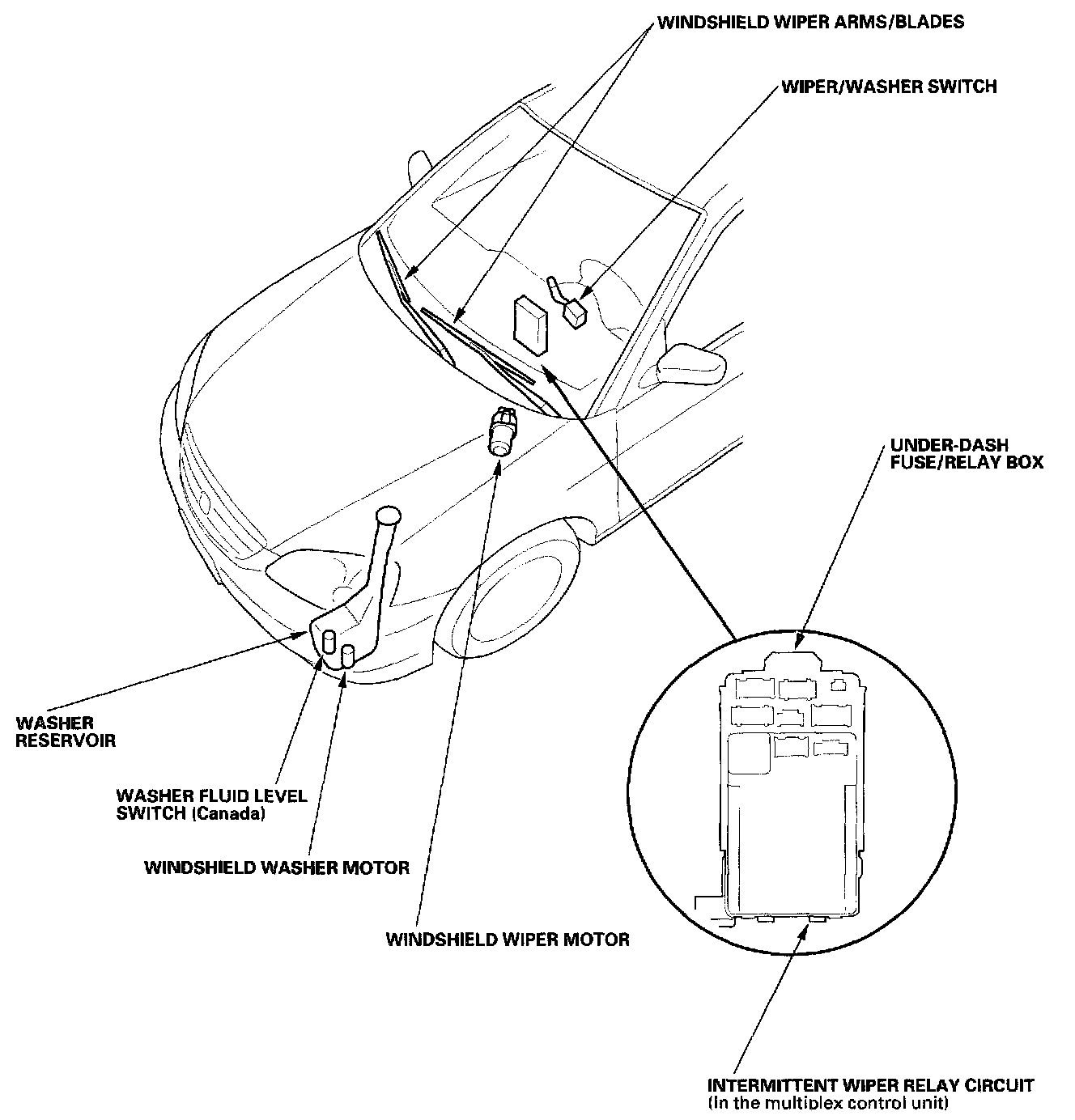 WINDSHIELD WIPER ARMS/BLADES

WIPER/WASHER SWITCH

UNDER-DASH FUSE/RELAY BOX

WASHER RESERVOIR

WASHER FLUID LEVEL SWITCH (Canada)

WINDSHIELD WASHER MOTOR

WINDSHIELD WIPER MOTOR

INTERMITTENT WIPER RELAY CIRCUIT (In the multiplex control unit)