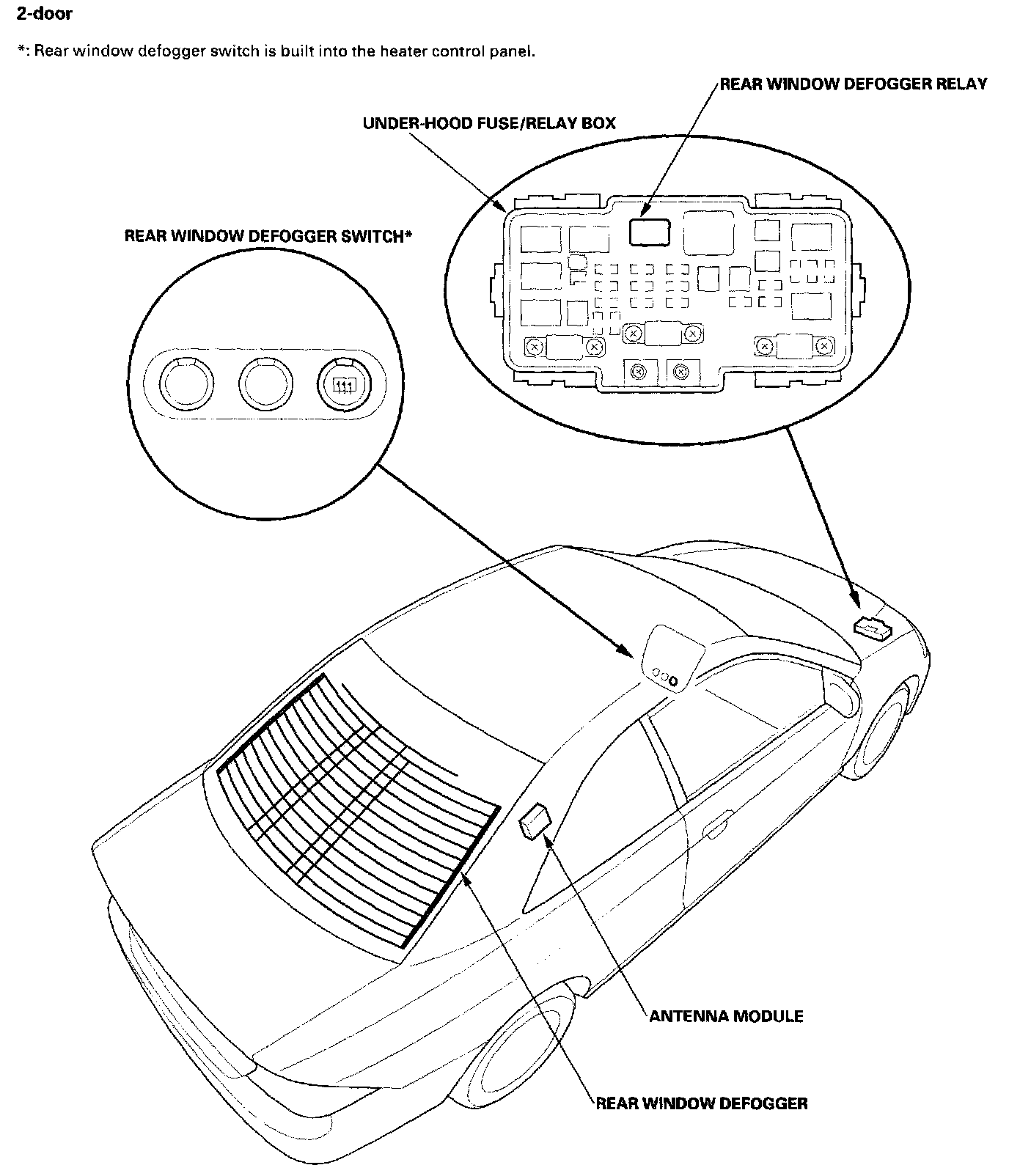 2-door

*: Rear window defogger switch is built into the heater control panel.

REAR WINDOW DEFOGGER RELAY

UNDER-HOOD FUSE/RELAY BOX

REAR WINDOW DEFOGGER SWITCH*

ANTENNA MODULE

REAR WINDOW DEFOGGER