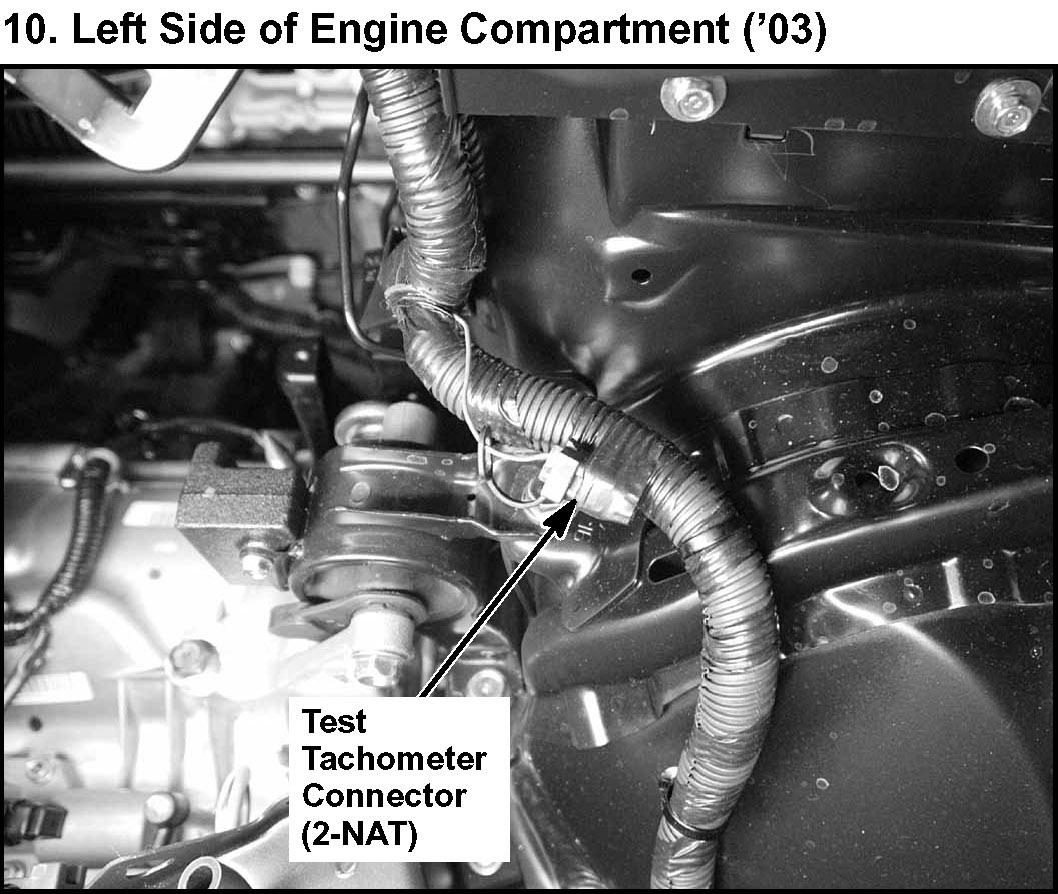 10. Left Side of Engine Compartment ('03)

Test Tachometer Connector (2-NAT)