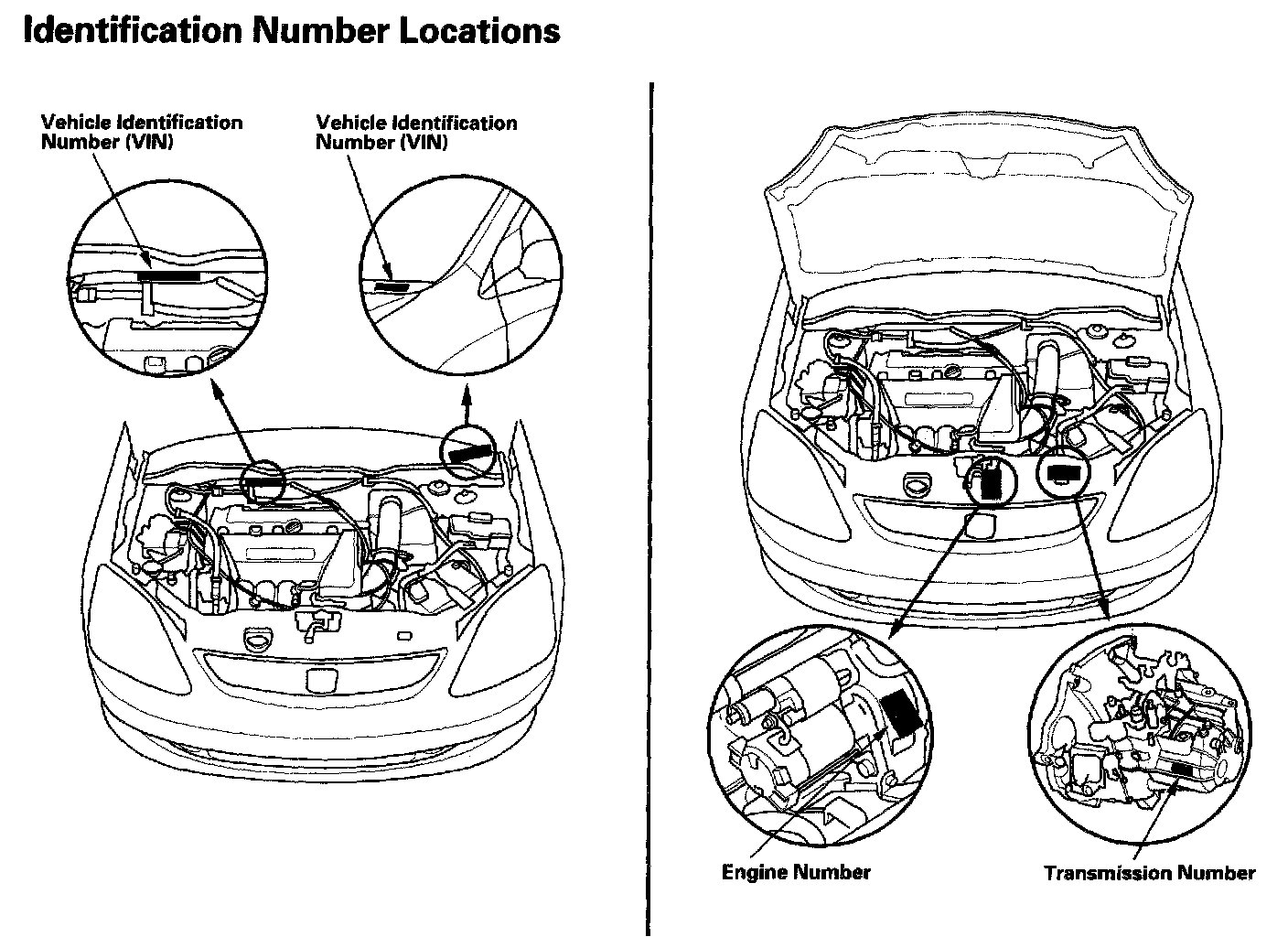 Identification Number Locations

Vehicle Identification Number (VIN)

Vehicle Identification Number (VIN)

Engine Number

Transmission Number