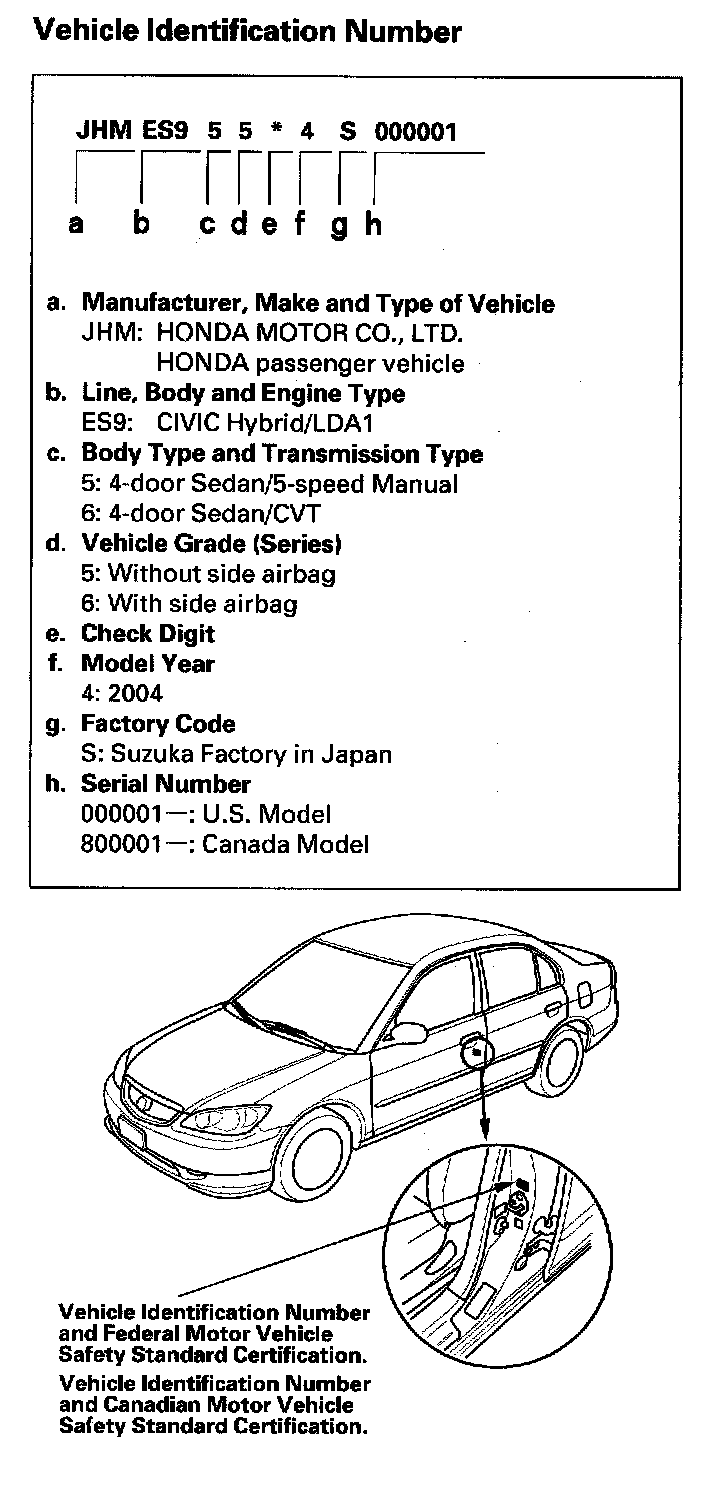 Vehicle Identification Number

JHM ES9 5 5 * 4 S 000001

a b c d e f g h

a. Manufacturer, Make and Type of Vehicle
JHM: HONDA MOTOR CO., LTD.
HONDA passenger vehicle
b. Line, Body and Engine Type
ES9: CIVIC Hybrid/LDA1
c. Body Type and Transmission Type
5: 4-door Sedan/5-speed Manual
6: 4-door Sedan/CVT
d. Vehicle Grade (Series)
5: Without side airbag
6: With side airbag
e. Check Digit
f. Model Year
4: 2004
g. Factory Code
S: Suzuka Factory in Japan
h. Serial Number
000001—: U.S. Model
800001—: Canada Model

Vehicle Identification Number and Federal Motor Vehicle Safety Standard Certification.
Vehicle Identification Number and Canadian Motor Vehicle Safety Standard Certification.