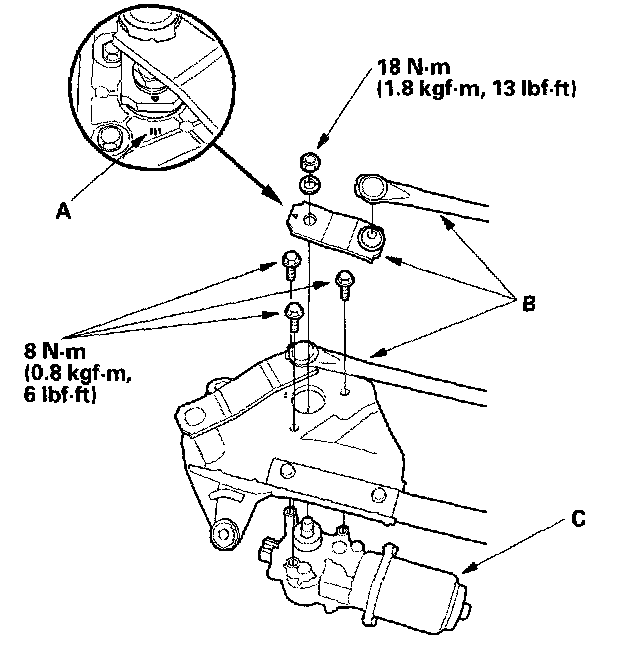 18 N·m
(1.8 kgf·m, 13 lbf·ft)

A

B

8 N·m
(0.8 kgf·m,
6 lbf·ft)

C