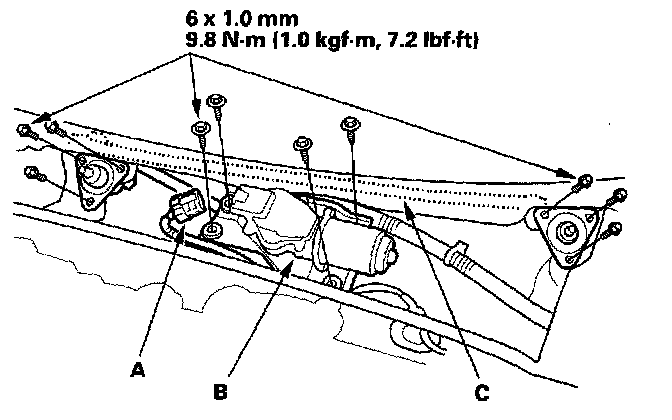 6 x 1.0 mm
9.8 N·m (1.0 kgf·m, 7.2 lbf·ft)

A
B
C