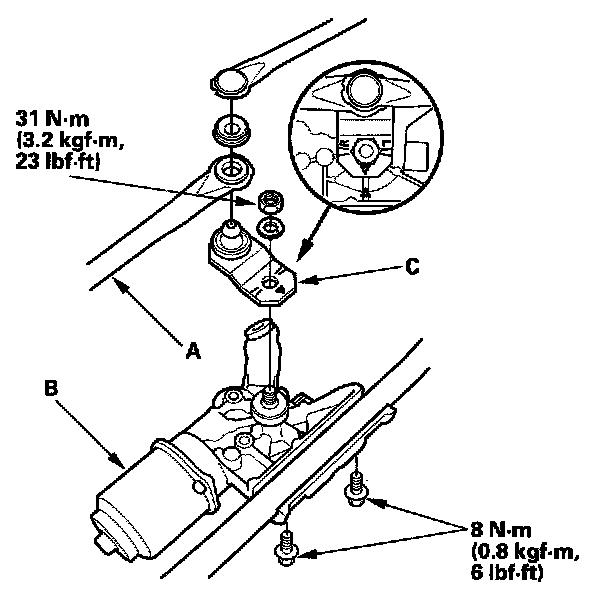 31 N·m
(3.2 kgf·m,
23 lbf·ft)

C

A

B

8 N·m
(0.8 kgf·m,
6 lbf·ft)