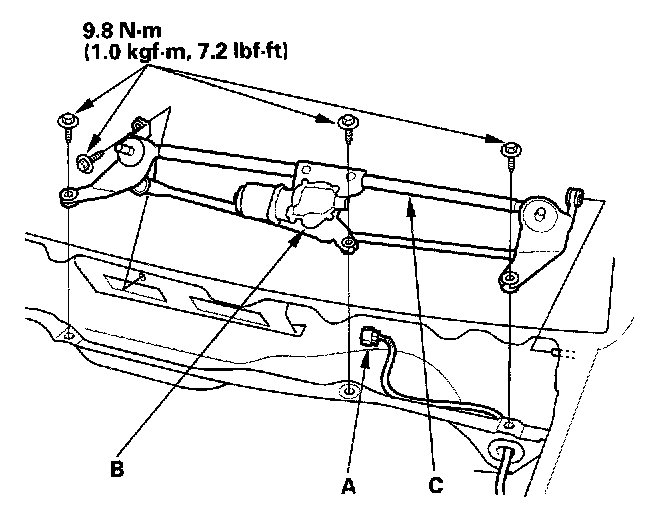 9.8 N·m
(1.0 kgf·m, 7.2 lbf·ft)

B

A

C