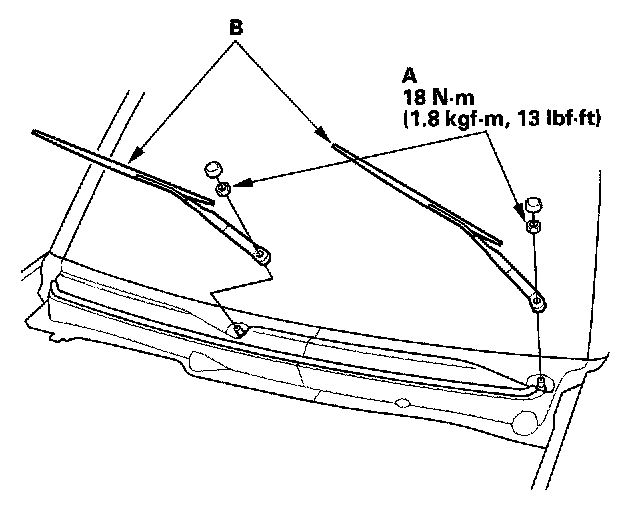 B

A
18 N·m
(1.8 kgf·m, 13 lbf·ft)