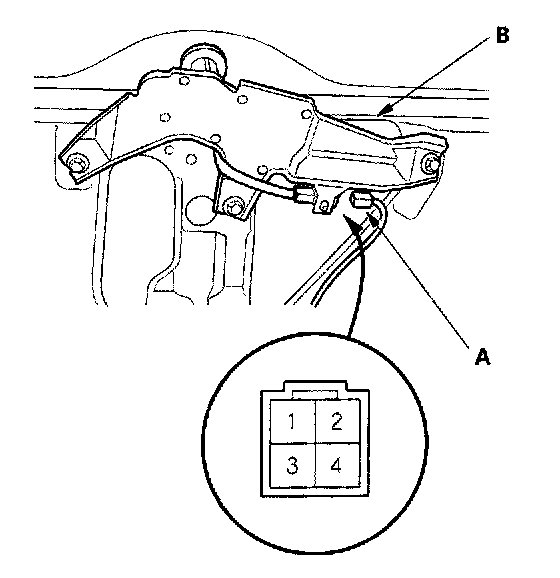 B

A

1 2
3 4