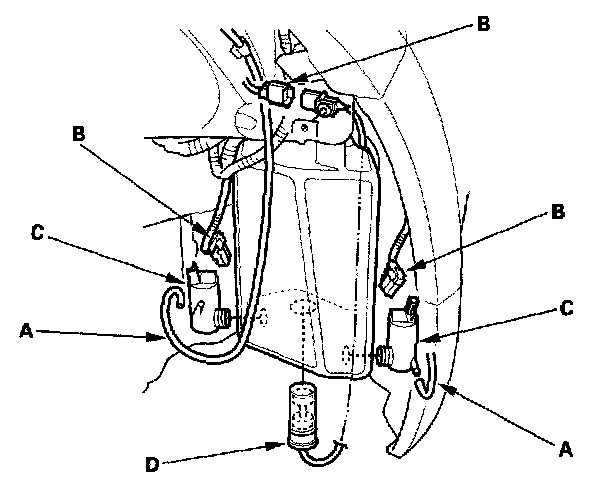 B
B
B
C
C
A
A
D