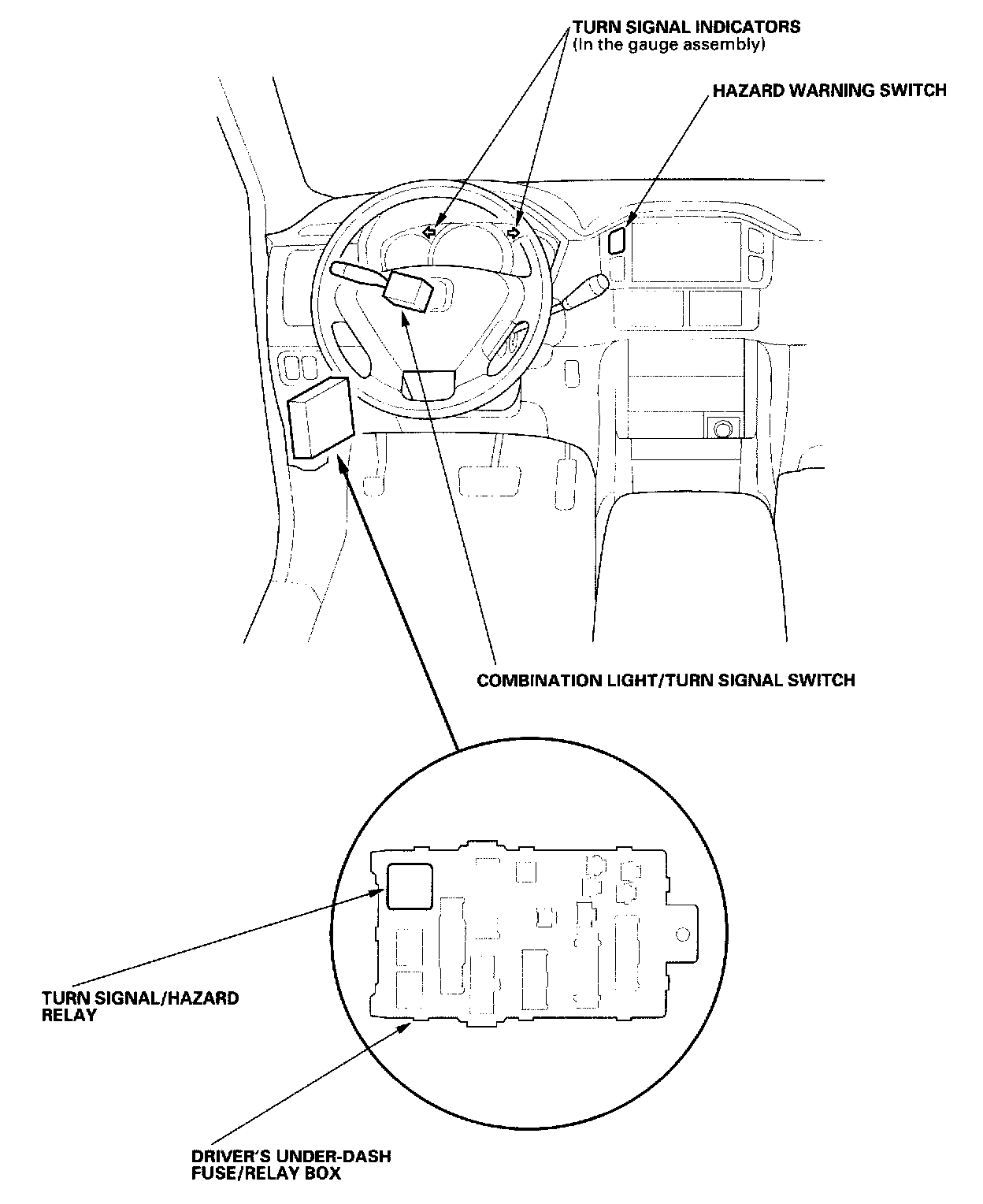 TURN SIGNAL INDICATORS
(In the gauge assembly)

HAZARD WARNING SWITCH

COMBINATION LIGHT/TURN SIGNAL SWITCH

TURN SIGNAL/HAZARD RELAY

DRIVER'S UNDER-DASH FUSE/RELAY BOX