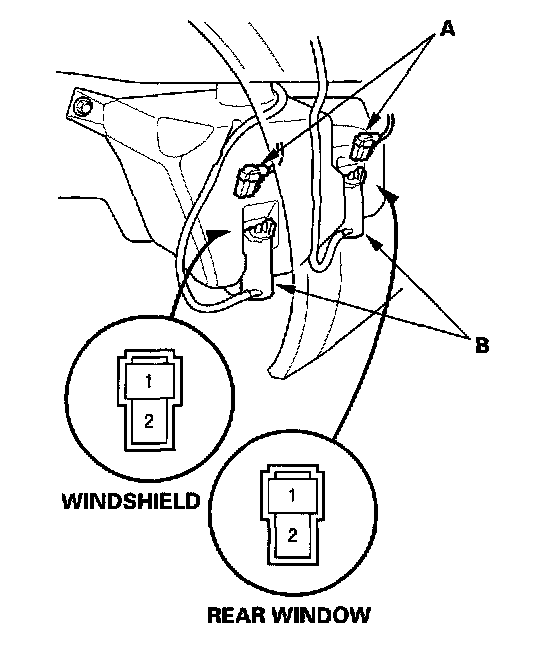 A

B

1
2

WINDSHIELD

1
2

REAR WINDOW