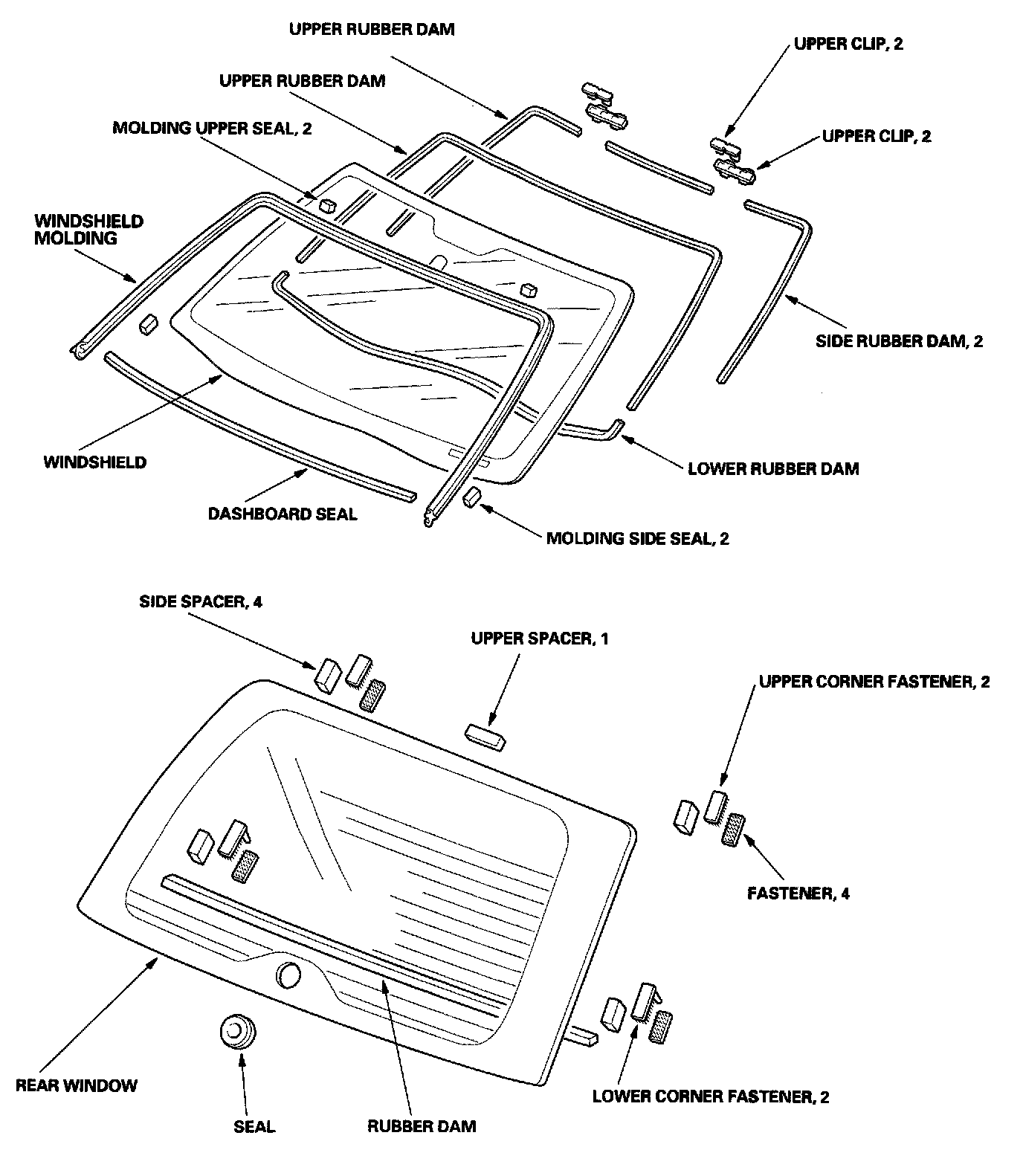 UPPER RUBBER DAM

UPPER CLIP, 2

UPPER RUBBER DAM

MOLDING UPPER SEAL, 2

UPPER CLIP, 2

WINDSHIELD MOLDING

SIDE RUBBER DAM, 2

WINDSHIELD

LOWER RUBBER DAM

DASHBOARD SEAL

MOLDING SIDE SEAL, 2

SIDE SPACER, 4

UPPER SPACER, 1

UPPER CORNER FASTENER, 2

FASTENER, 4

REAR WINDOW

LOWER CORNER FASTENER, 2

SEAL

RUBBER DAM