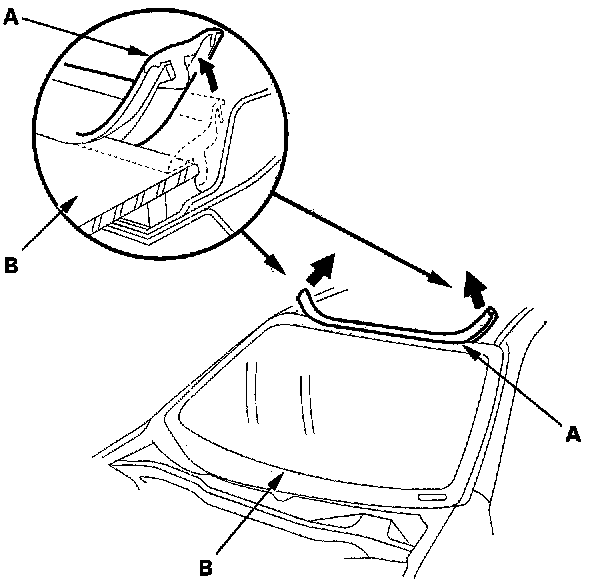 A

B

A

B