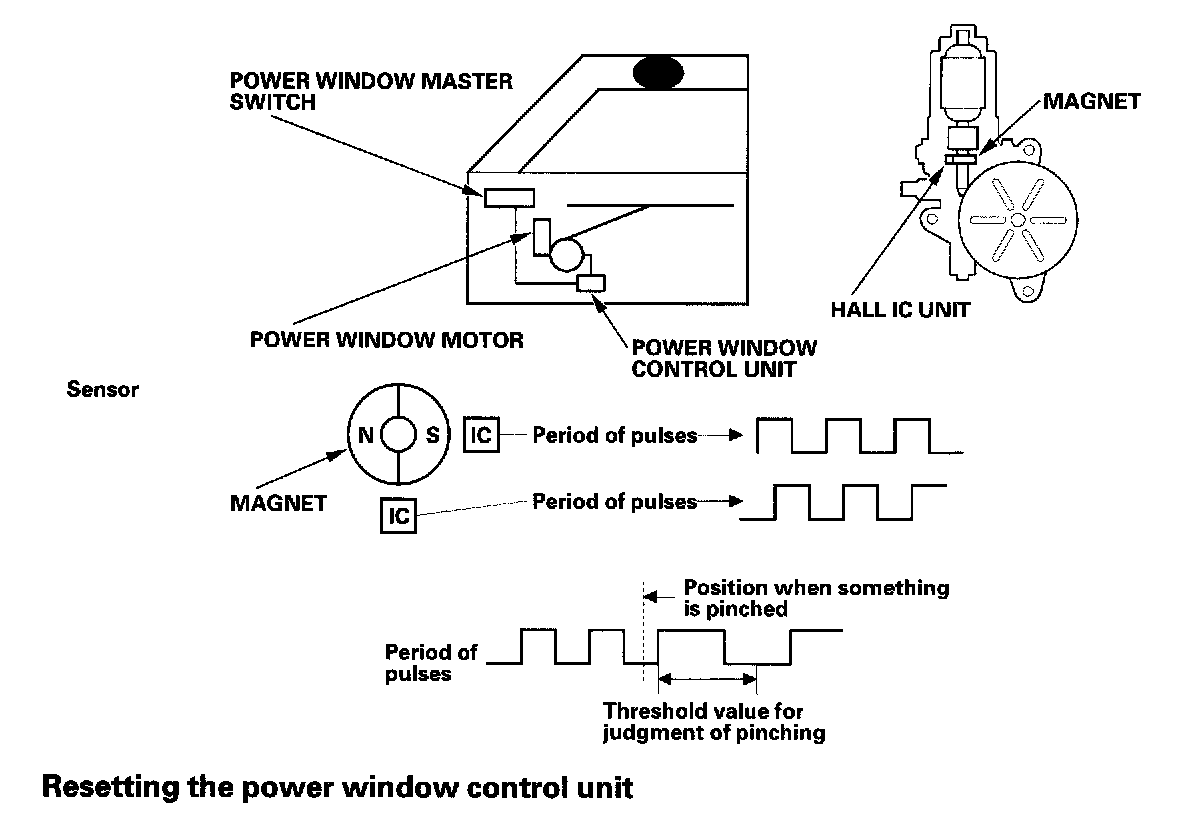 POWER WINDOW MASTER SWITCH

MAGNET

HALL IC UNIT

POWER WINDOW MOTOR

POWER WINDOW CONTROL UNIT

Sensor

N

S

IC

Period of pulses

MAGNET

IC

Period of pulses

Position when something is pinched

Period of pulses

Threshold value for judgment of pinching

Resetting the power window control unit