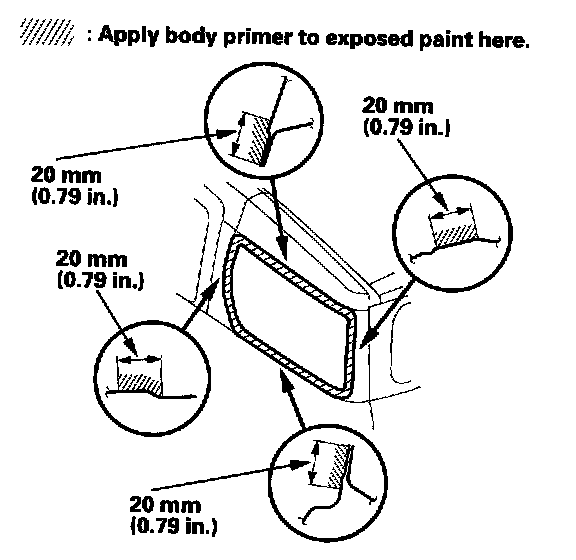 : Apply body primer to exposed paint here.

20 mm
(0.79 in.)

20 mm
(0.79 in.)

20 mm
(0.79 in.)

20 mm
(0.79 in.)