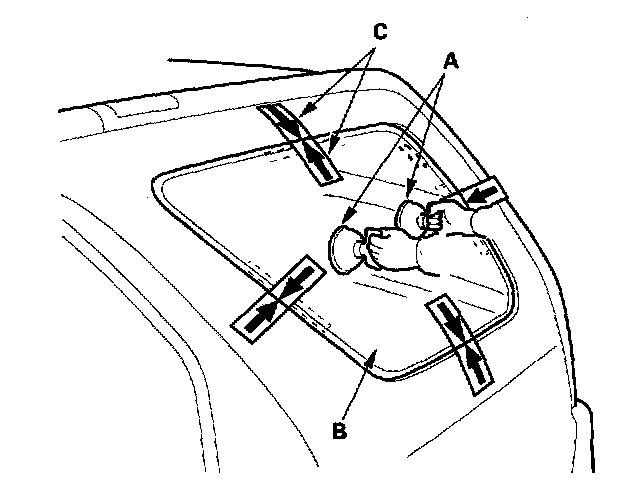 C
A
B