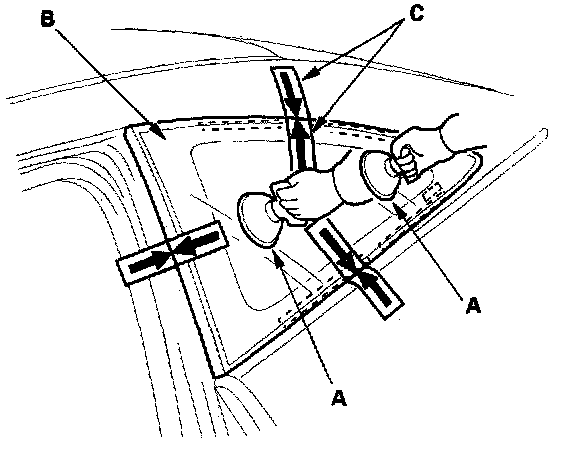 B
C
A
A