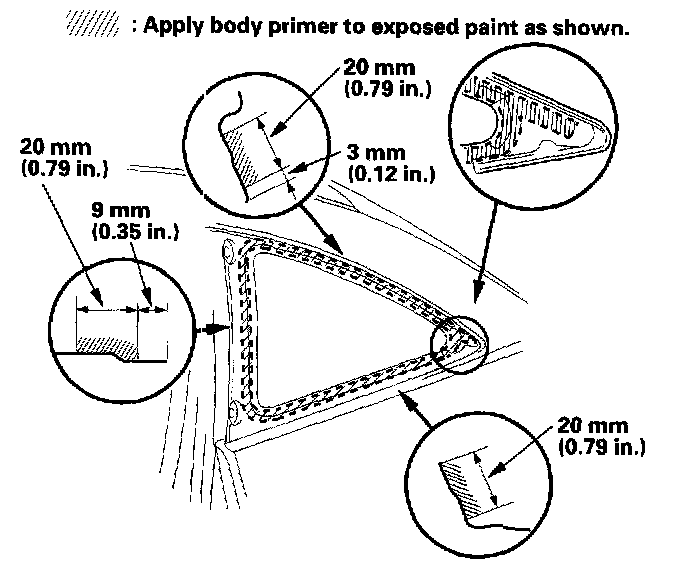 : Apply body primer to exposed paint as shown.

20 mm
(0.79 in.)

3 mm
(0.12 in.)

20 mm
(0.79 in.)

9 mm
(0.35 in.)

20 mm
(0.79 in.)