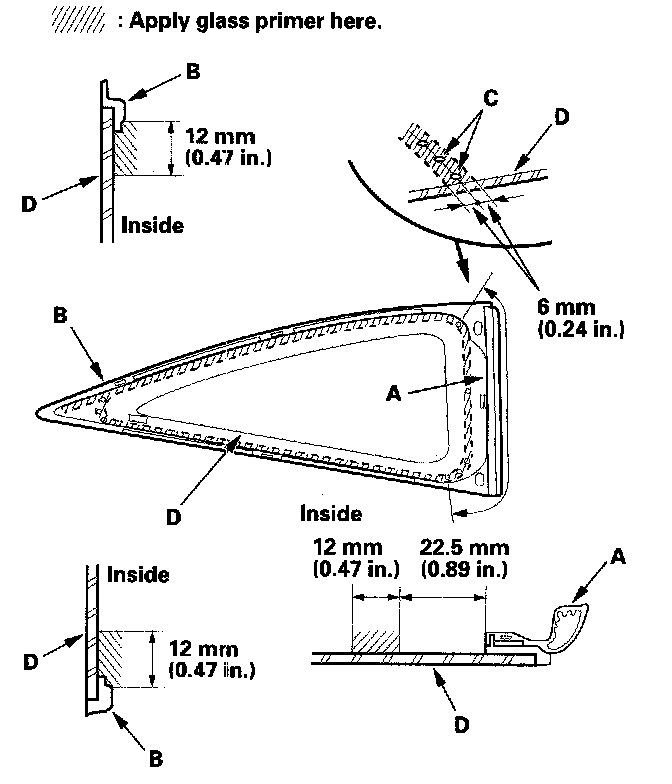 : Apply glass primer here.

B

12 mm
(0.47 in.)

D

Inside

C

D

6 mm
(0.24 in.)

B

A

D

Inside

12 mm
(0.47 in.)

22.5 mm
(0.89 in.)

A

Inside

D

12 mm
(0.47 in.)

D

B