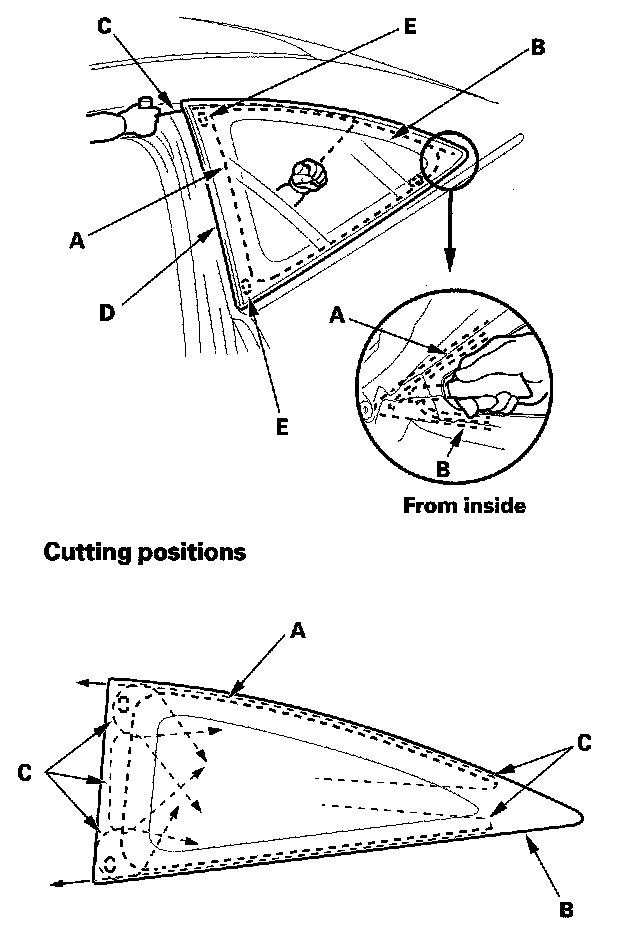 C
E
B
A
D
E
A
B
From inside

Cutting positions

A
C
C
B