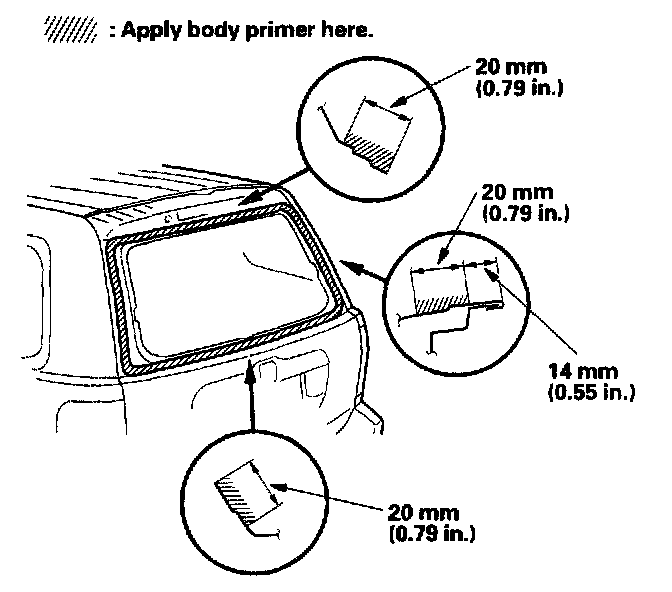 : Apply body primer here.

20 mm
(0.79 in.)

20 mm
(0.79 in.)

14 mm
(0.55 in.)

20 mm
(0.79 in.)