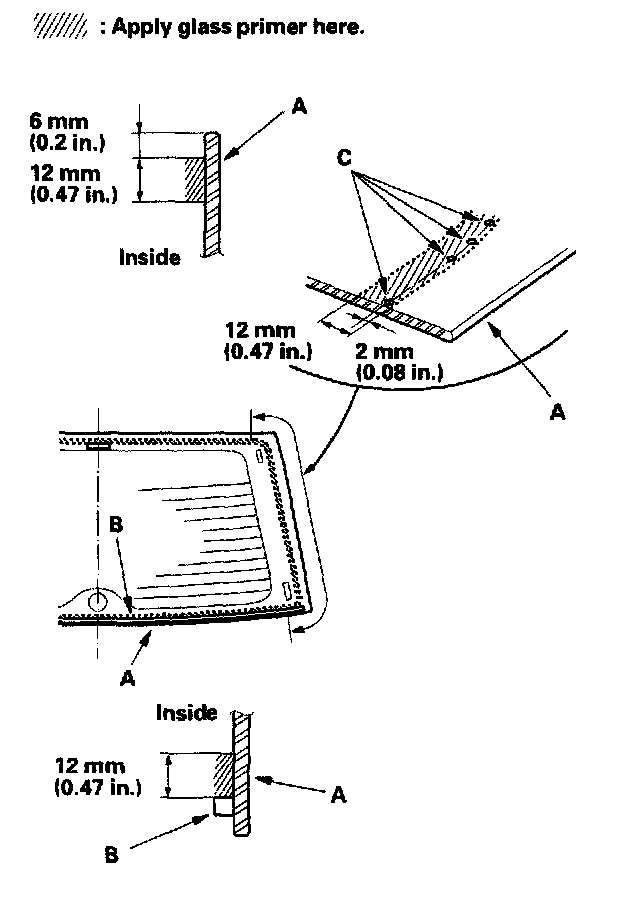 : Apply glass primer here.

6 mm
(0.2 in.)
12 mm
(0.47 in.)
A
Inside

C

12 mm
(0.47 in.)
2 mm
(0.08 in.)
A

B
A

Inside
12 mm
(0.47 in.)
A
B