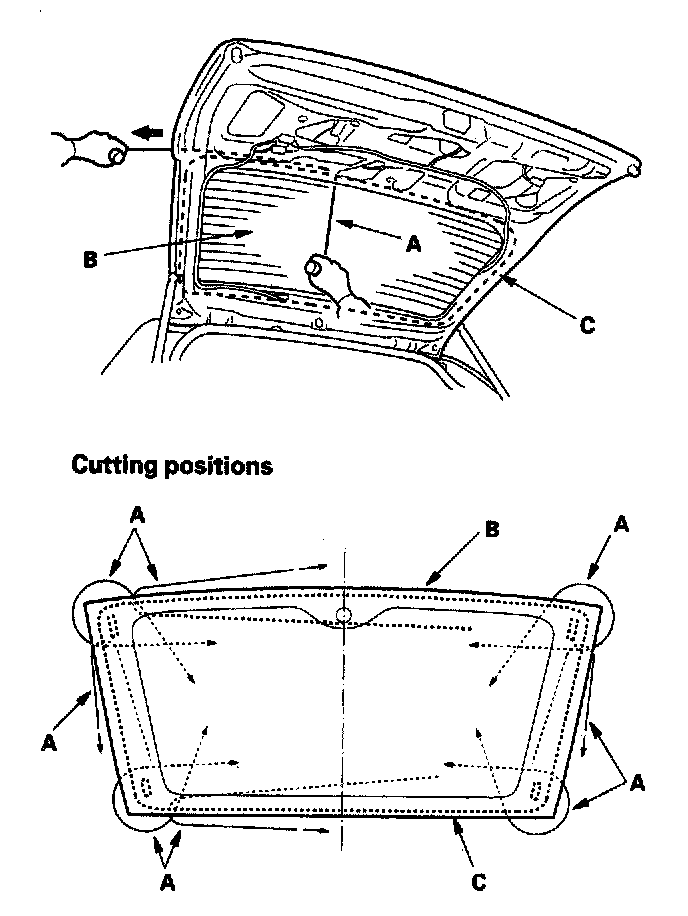 B

A

C

Cutting positions

A

B

A

A

A

A

C