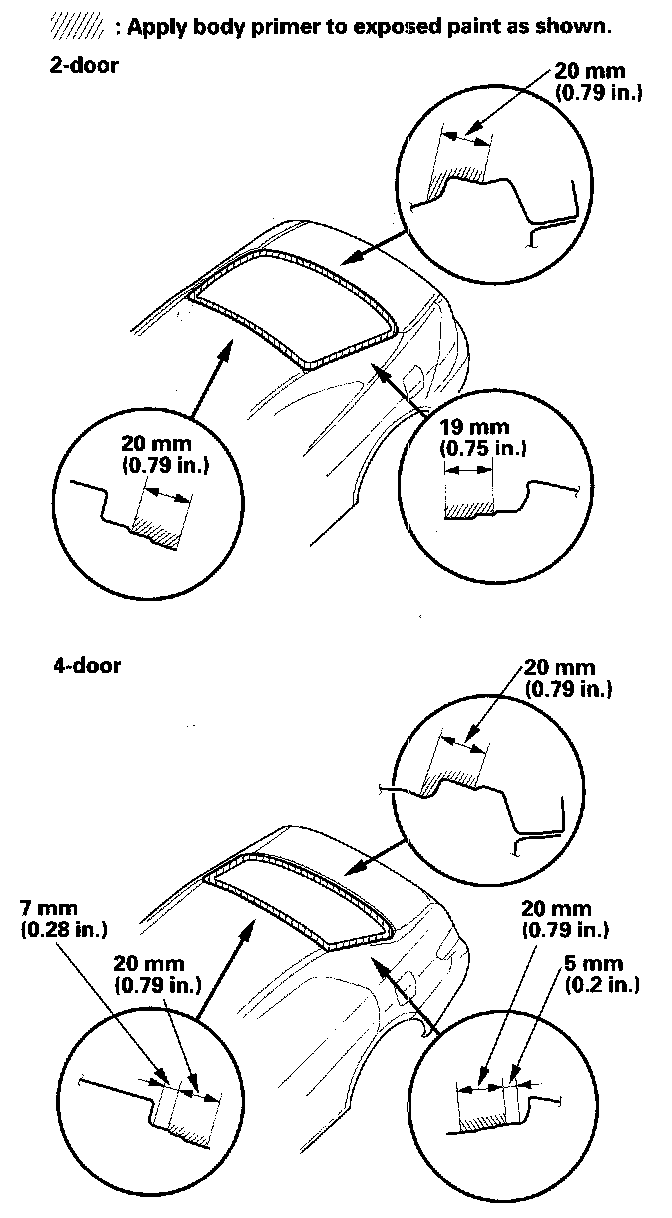 : Apply body primer to exposed paint as shown.

2-door

20 mm (0.79 in.)

20 mm (0.79 in.)

19 mm (0.75 in.)

4-door

20 mm (0.79 in.)

7 mm (0.28 in.)

20 mm (0.79 in.)

20 mm (0.79 in.)

5 mm (0.2 in.)