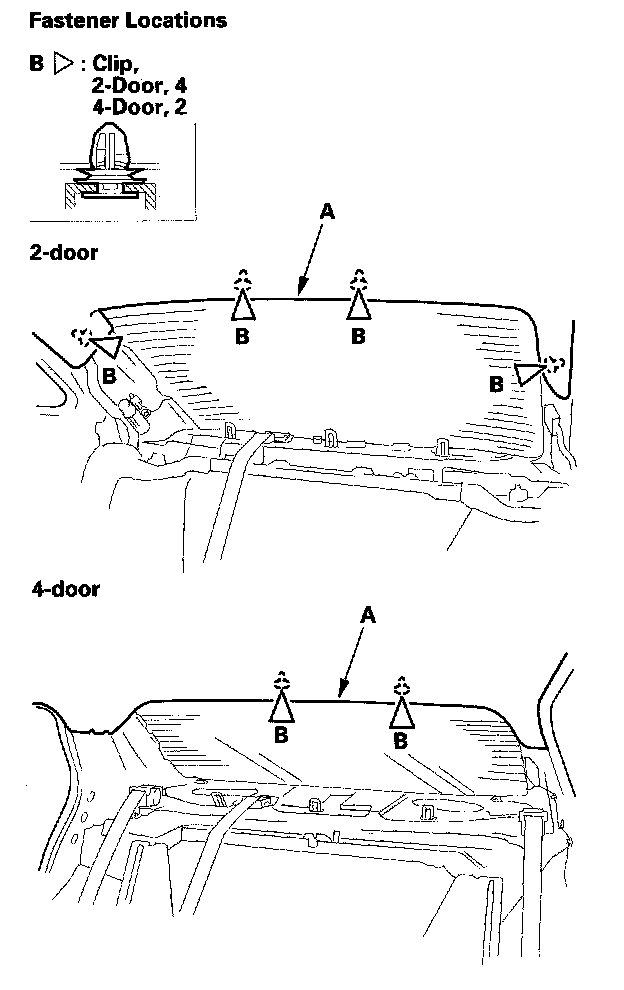 Fastener Locations

B ▷ : Clip,
2-Door, 4
4-Door, 2

2-door

A

B B

B B

4-door

A

B B