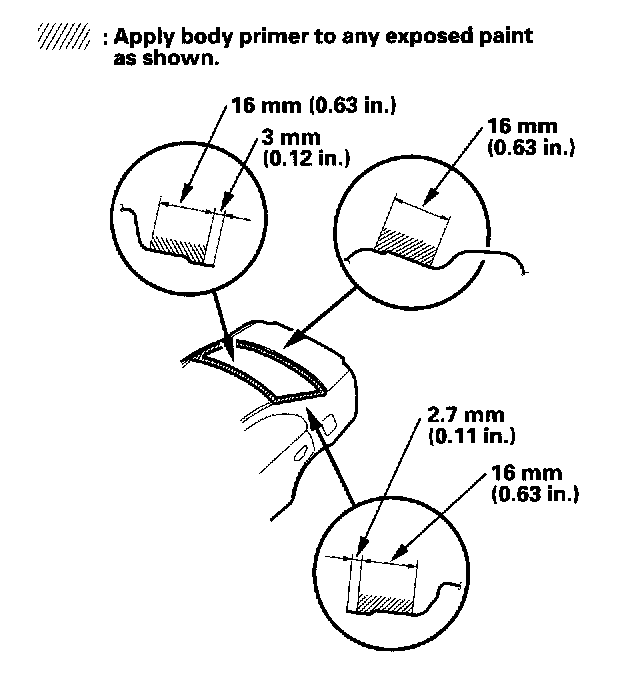 : Apply body primer to any exposed paint as shown.

16 mm (0.63 in.)

3 mm
(0.12 in.)

16 mm
(0.63 in.)

2.7 mm
(0.11 in.)

16 mm
(0.63 in.)