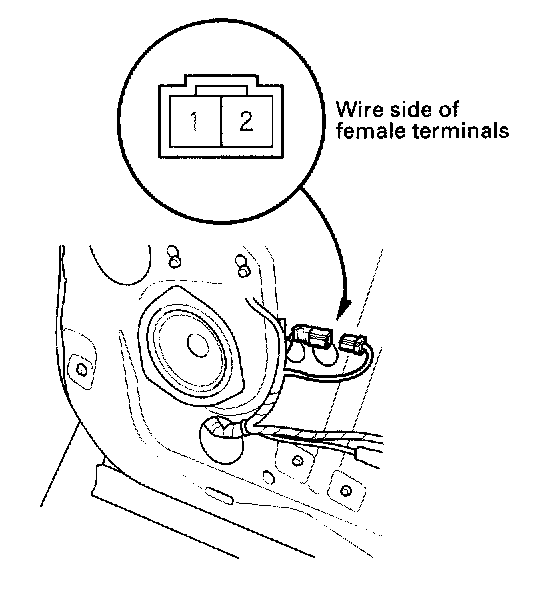 1 2

Wire side of female terminals