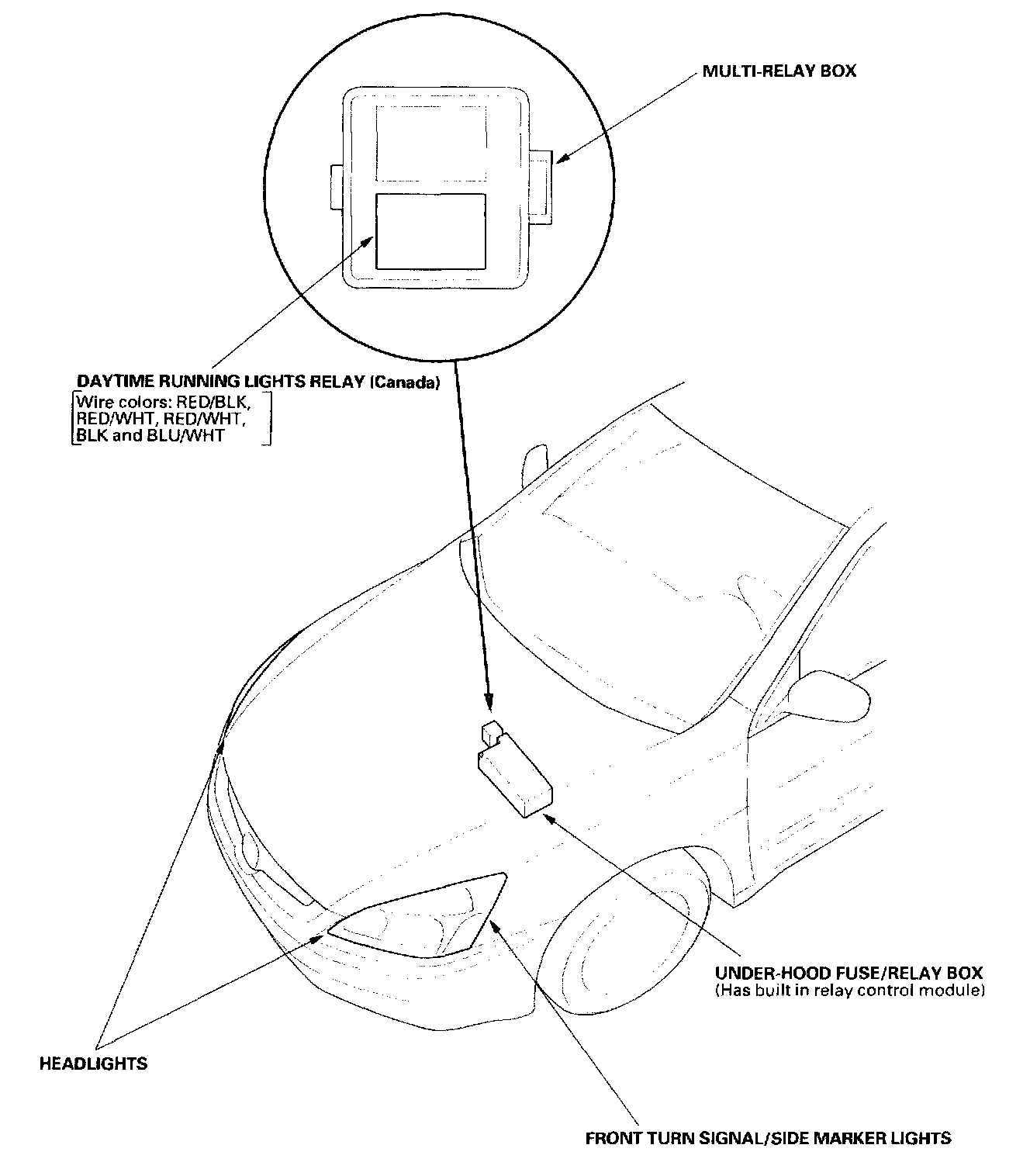 MULTI-RELAY BOX

DAYTIME RUNNING LIGHTS RELAY (Canada)
Wire colors: RED/BLK, RED/WHT, RED/WHT, BLK and BLU/WHT

UNDER-HOOD FUSE/RELAY BOX
(Has built in relay control module)

HEADLIGHTS

FRONT TURN SIGNAL/SIDE MARKER LIGHTS