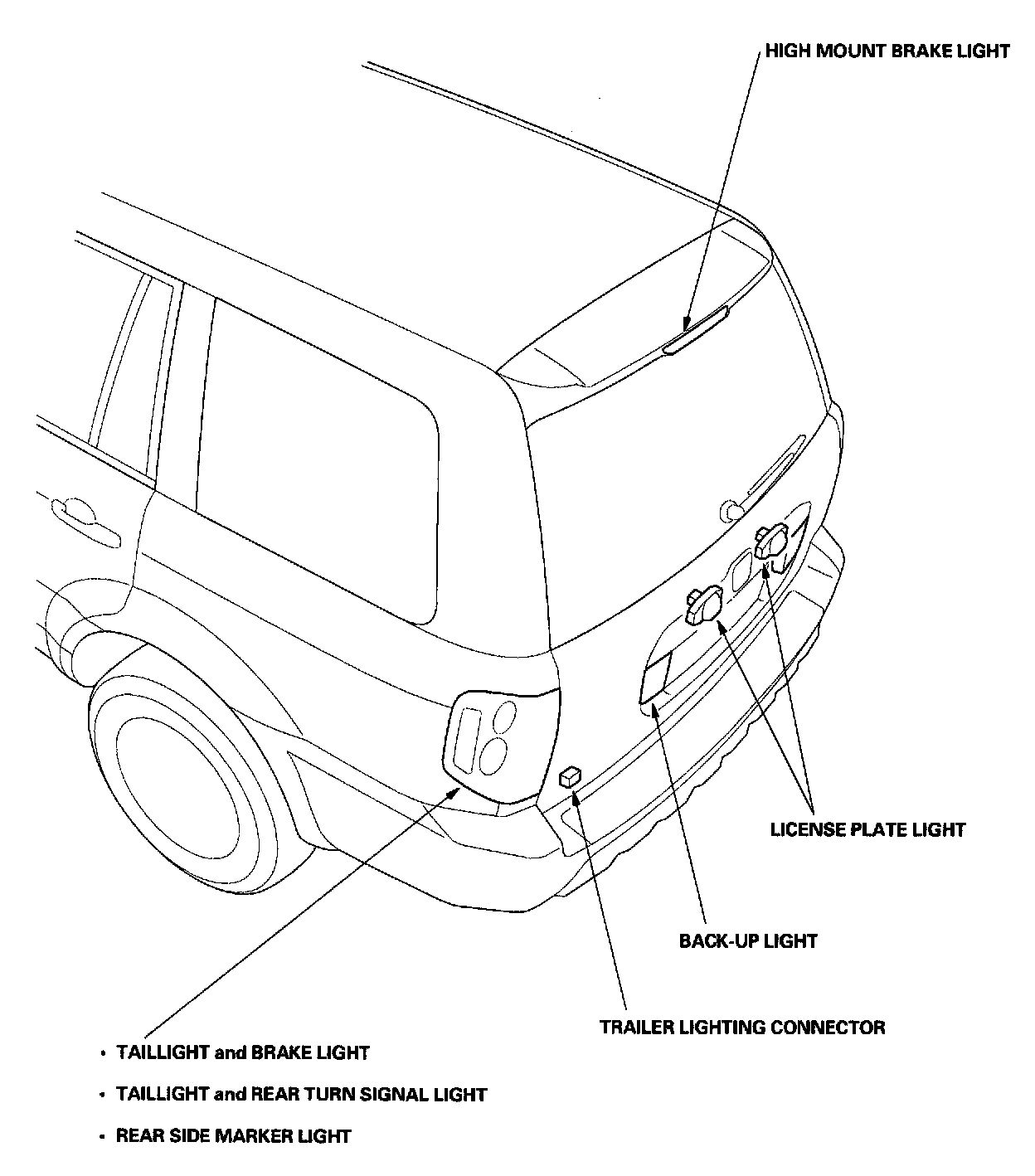 HIGH MOUNT BRAKE LIGHT

LICENSE PLATE LIGHT

BACK-UP LIGHT

TRAILER LIGHTING CONNECTOR

• TAILLIGHT and BRAKE LIGHT
• TAILLIGHT and REAR TURN SIGNAL LIGHT
• REAR SIDE MARKER LIGHT