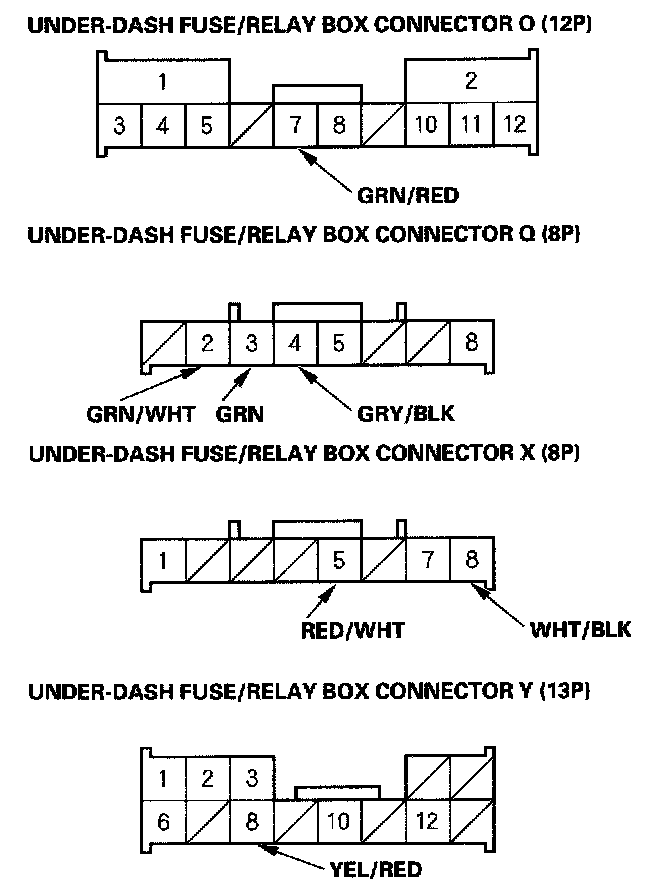 UNDER-DASH FUSE/RELAY BOX CONNECTOR O (12P)

1
2
3
4
5
7
8
10
11
12

GRN/RED

UNDER-DASH FUSE/RELAY BOX CONNECTOR Q (8P)

2
3
4
5
8

GRN/WHT
GRN
GRY/BLK

UNDER-DASH FUSE/RELAY BOX CONNECTOR X (8P)

1
5
7
8

RED/WHT
WHT/BLK

UNDER-DASH FUSE/RELAY BOX CONNECTOR Y (13P)

1
2
3
6
8
10
12

YEL/RED