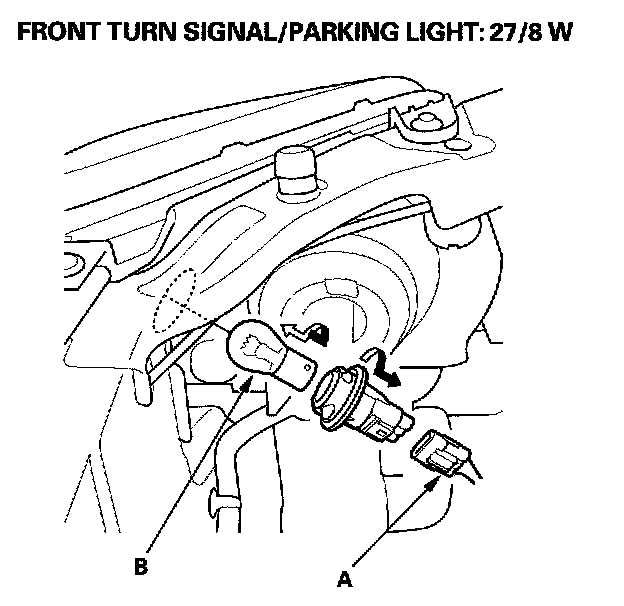 FRONT TURN SIGNAL/PARKING LIGHT: 27/8 W

B

A