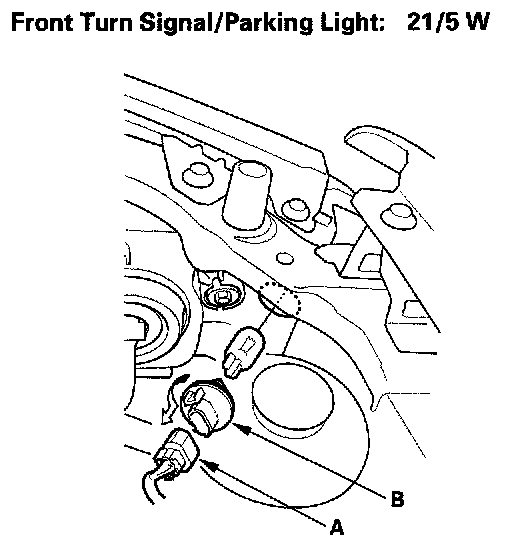 Front Turn Signal/Parking Light: 21/5 W

B

A