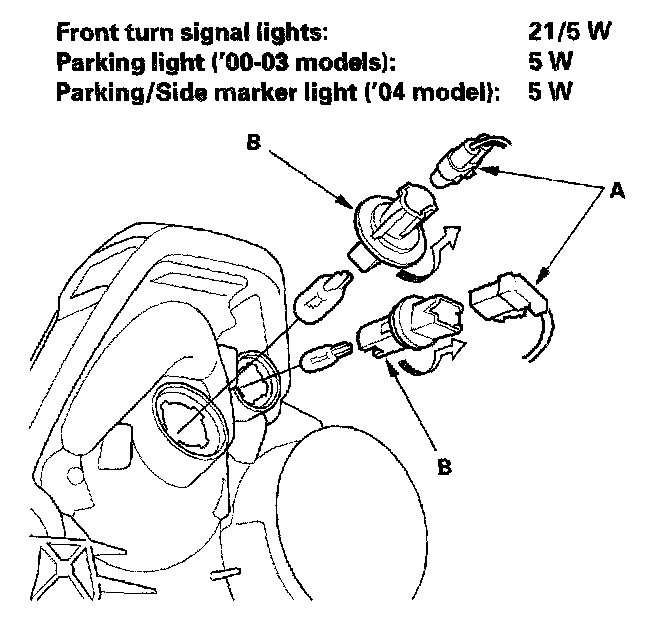 Front turn signal lights: 21/5 W
Parking light ('00-03 models): 5 W
Parking/Side marker light ('04 model): 5 W

B

A

B