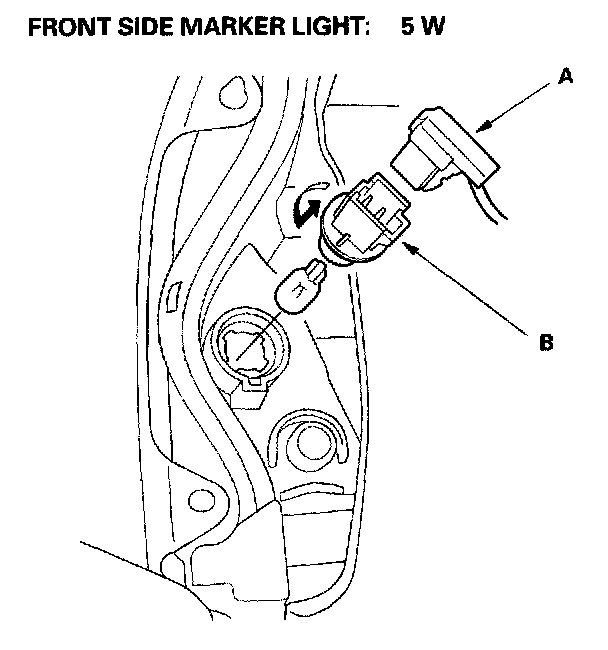 FRONT SIDE MARKER LIGHT: 5 W

A

B