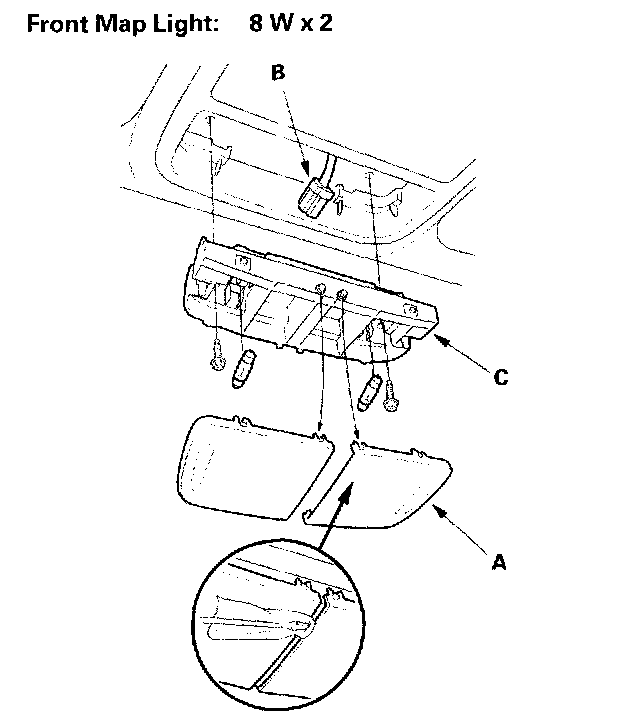 Front Map Light: 8 W x 2

B

C

A