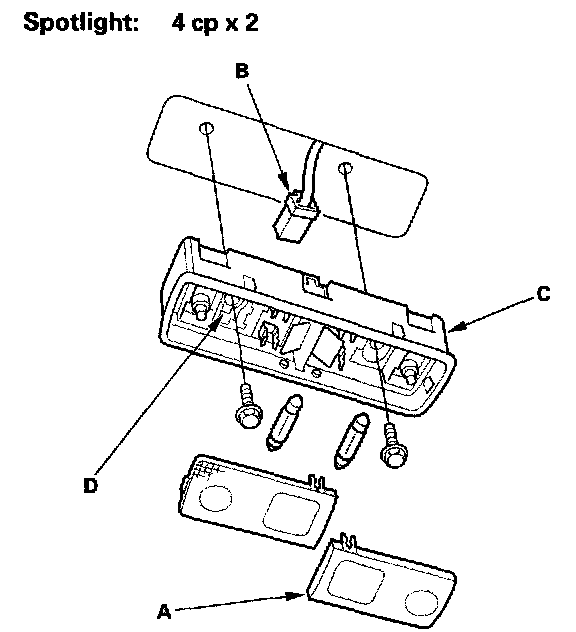 Spotlight: 4 cp x 2

B

C

D

A