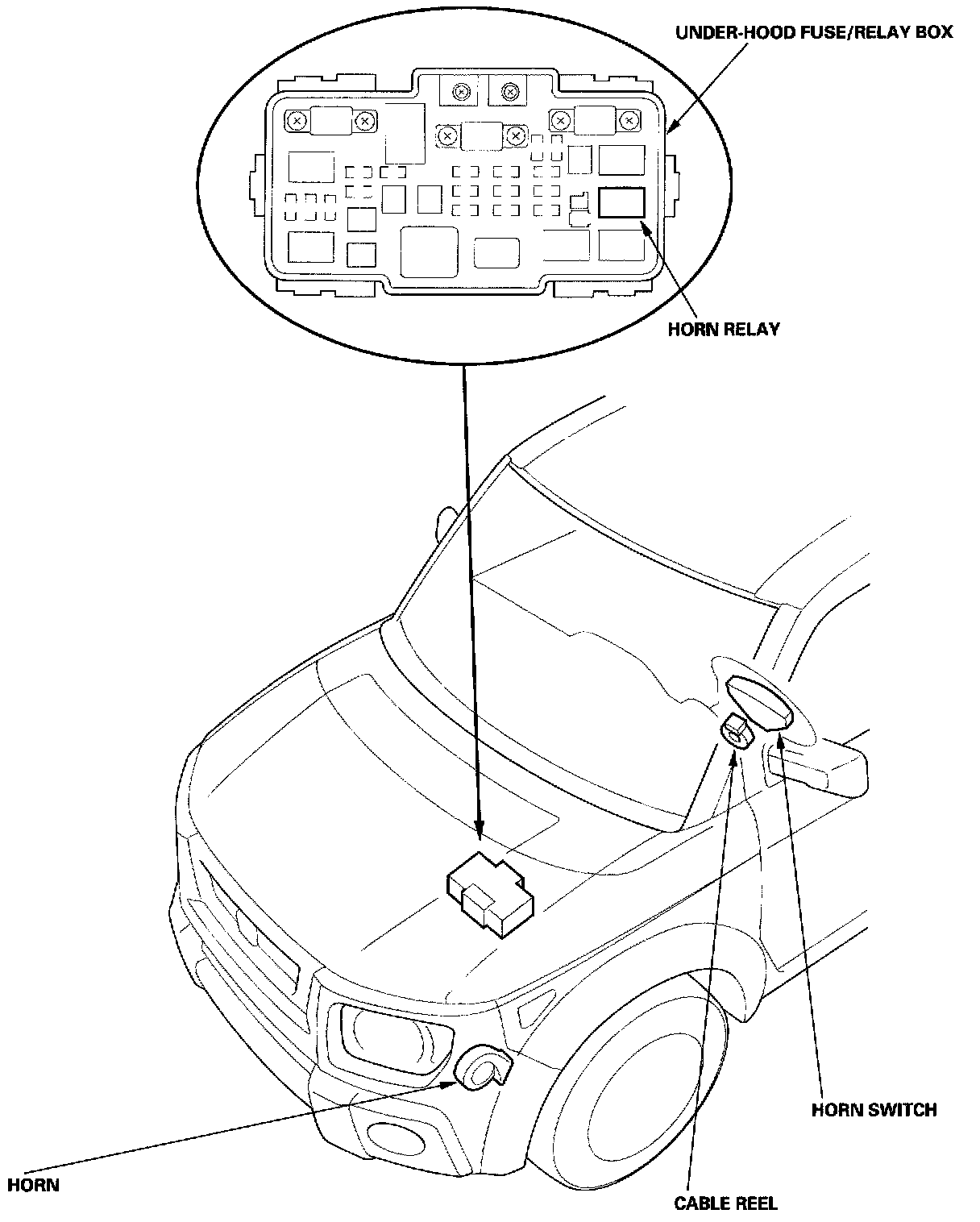 UNDER-HOOD FUSE/RELAY BOX

HORN RELAY

HORN SWITCH

HORN

CABLE REEL