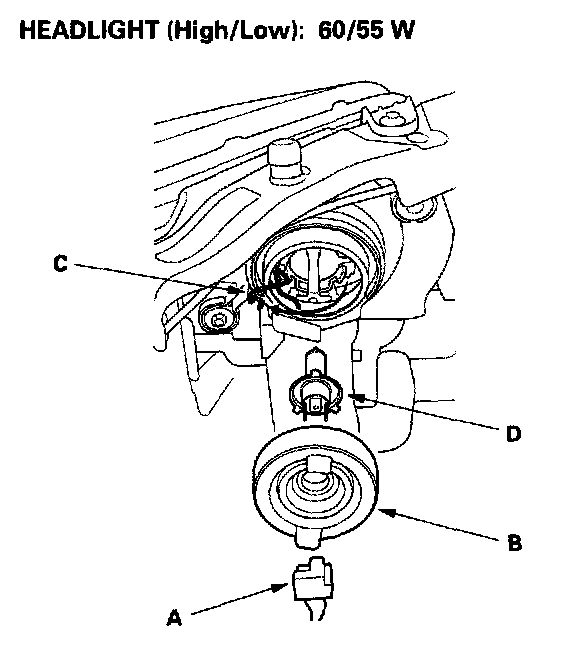 HEADLIGHT (High/Low): 60/55 W

C

D

B

A