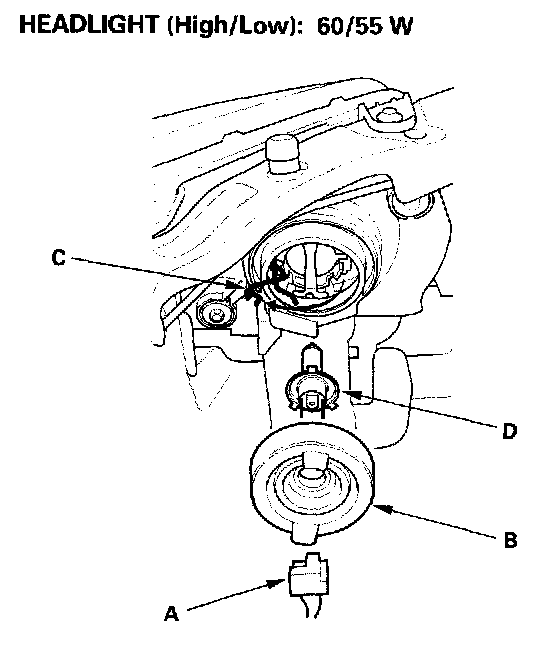 HEADLIGHT (High/Low): 60/55 W

C

D

B

A