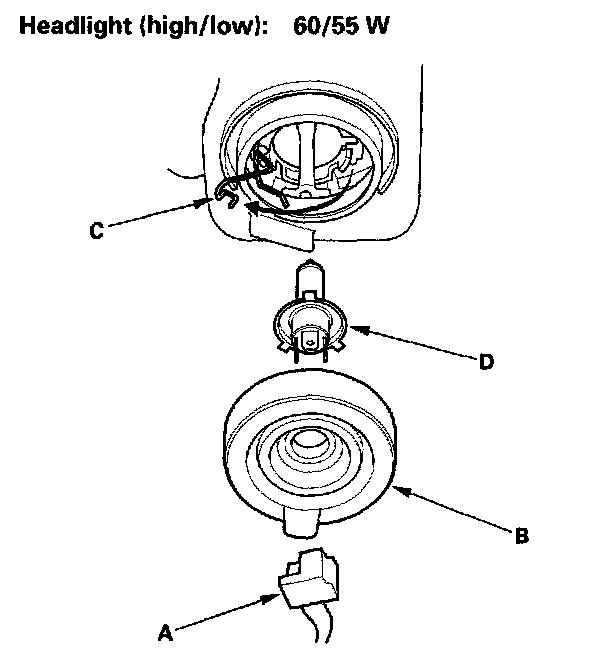 Headlight (high/low): 60/55 W

C

D

B

A