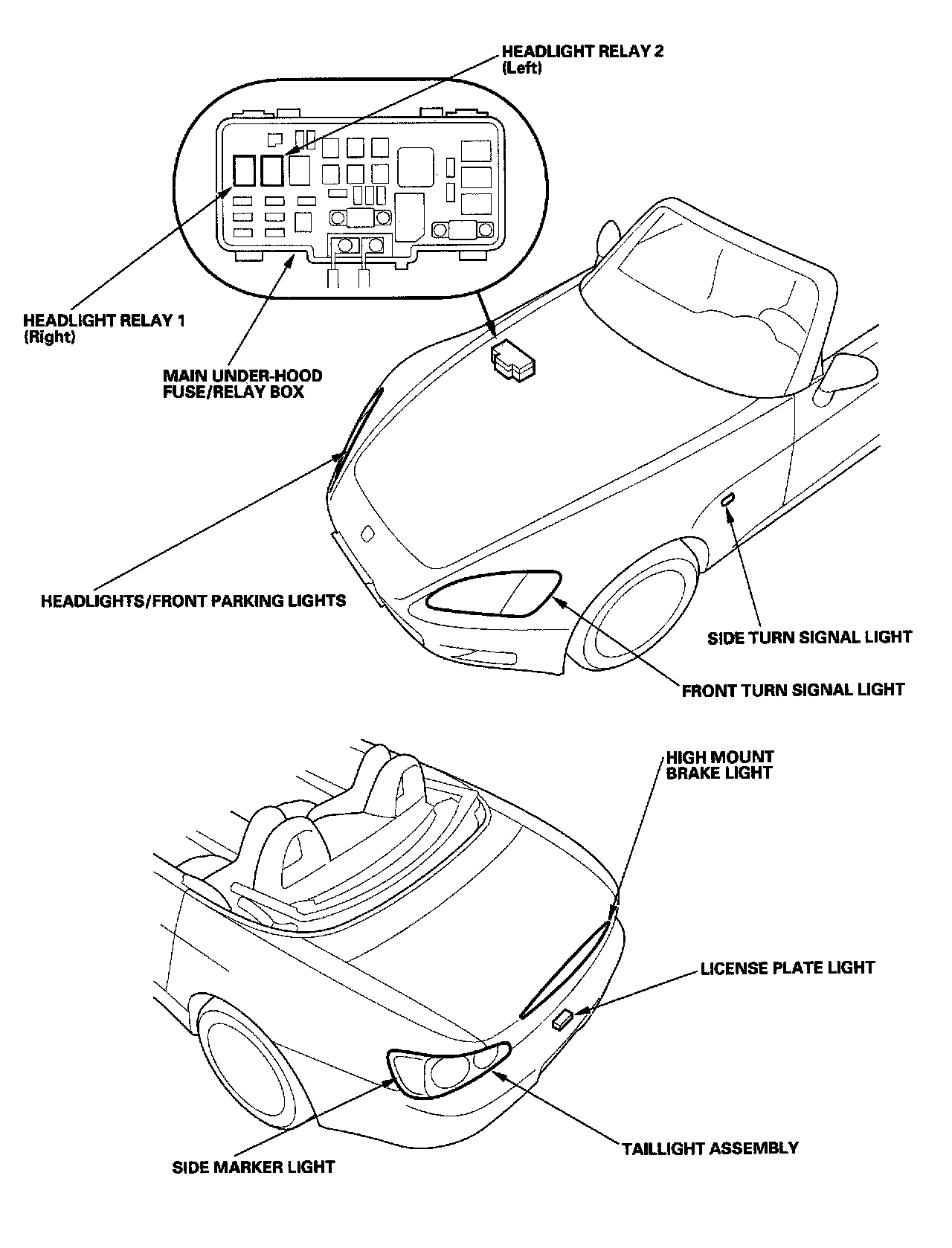 HEADLIGHT RELAY 2
(Left)

HEADLIGHT RELAY 1
(Right)

MAIN UNDER-HOOD
FUSE/RELAY BOX

HEADLIGHTS/FRONT PARKING LIGHTS

SIDE TURN SIGNAL LIGHT

FRONT TURN SIGNAL LIGHT

HIGH MOUNT
BRAKE LIGHT

LICENSE PLATE LIGHT

TAILLIGHT ASSEMBLY

SIDE MARKER LIGHT