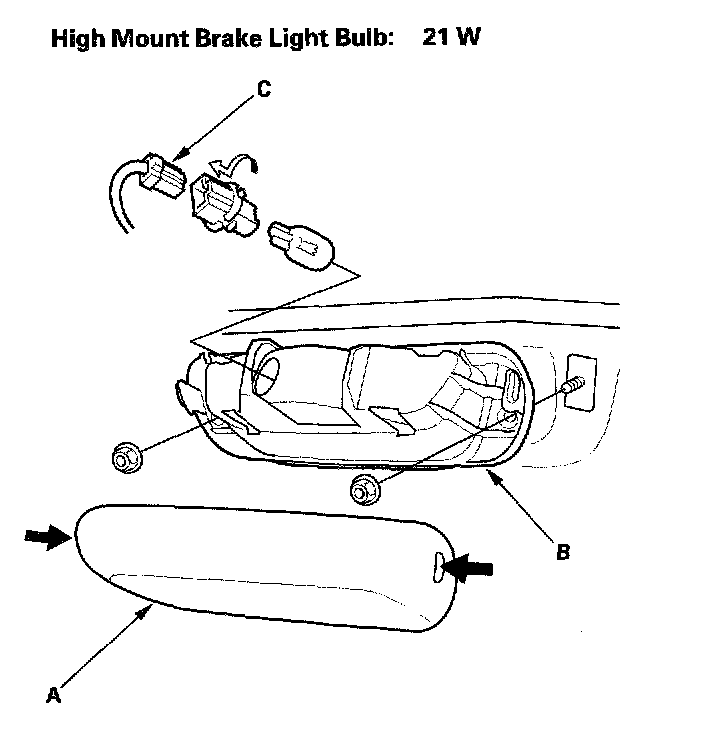 High Mount Brake Light Bulb: 21 W

C

B

A