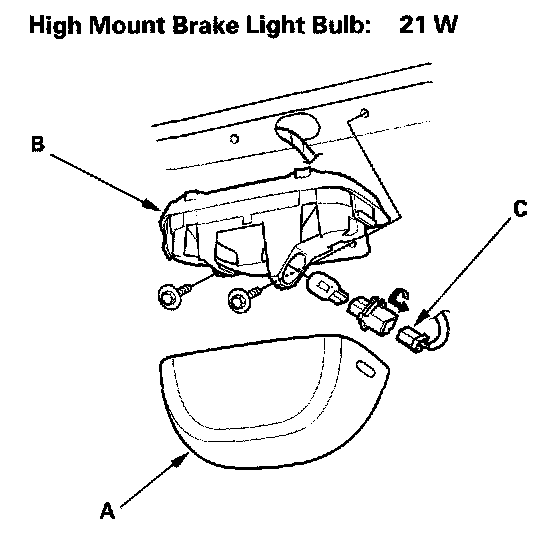 High Mount Brake Light Bulb: 21 W

B

C

A