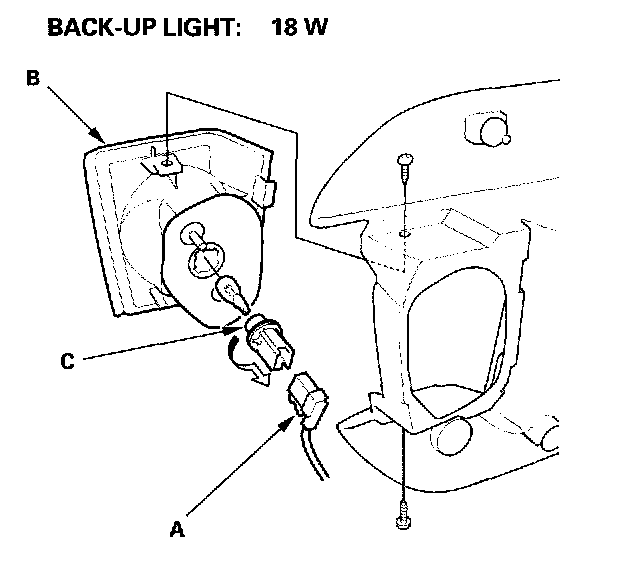 BACK-UP LIGHT: 18 W

B

C

A