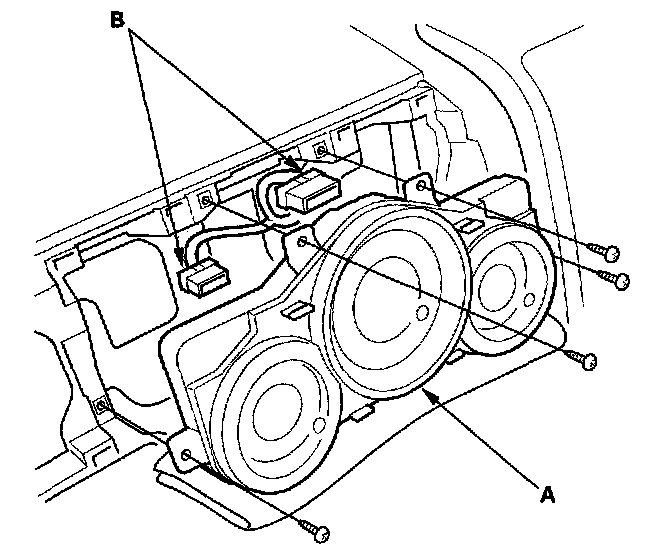 B

A