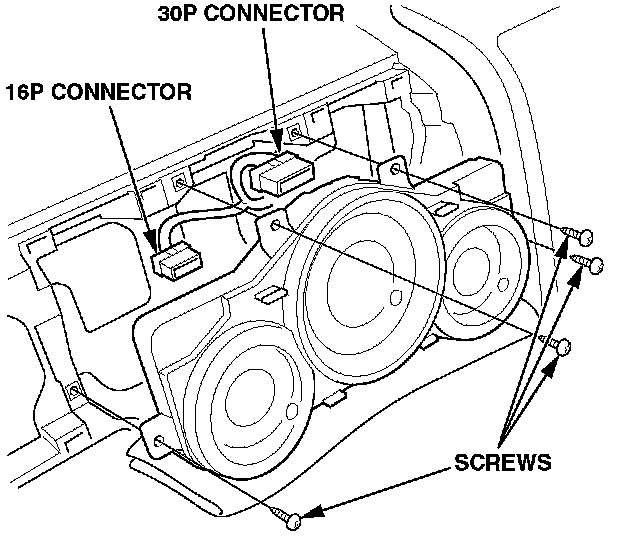 30P CONNECTOR

16P CONNECTOR

SCREWS